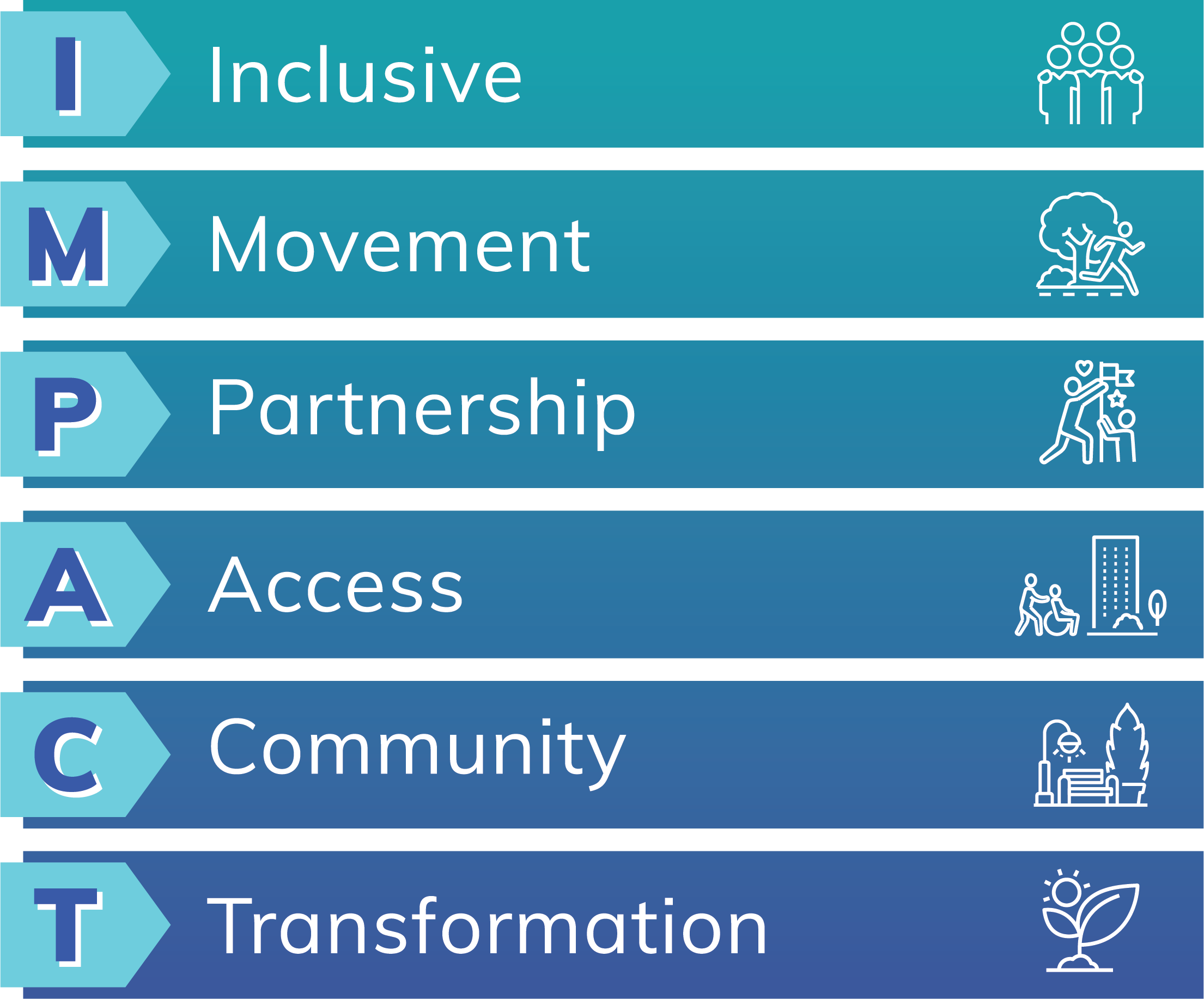 I Inclusive

M Movement

P Partnership

A Access

C Community

T Transformation